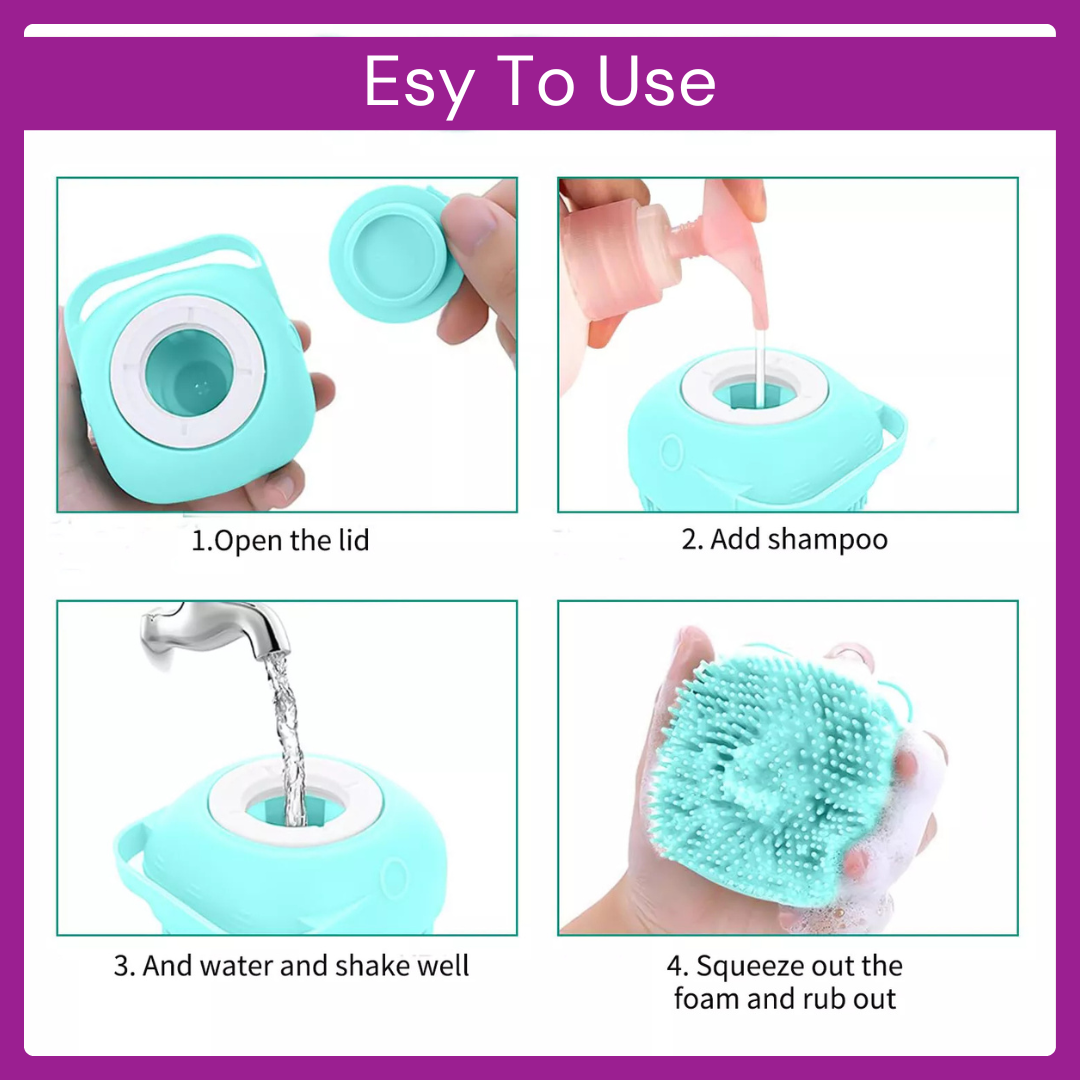 Esy To Use

1.Open the lid

2. Add shampoo

3. And water and shake well

4. Squeeze out the foam and rub out